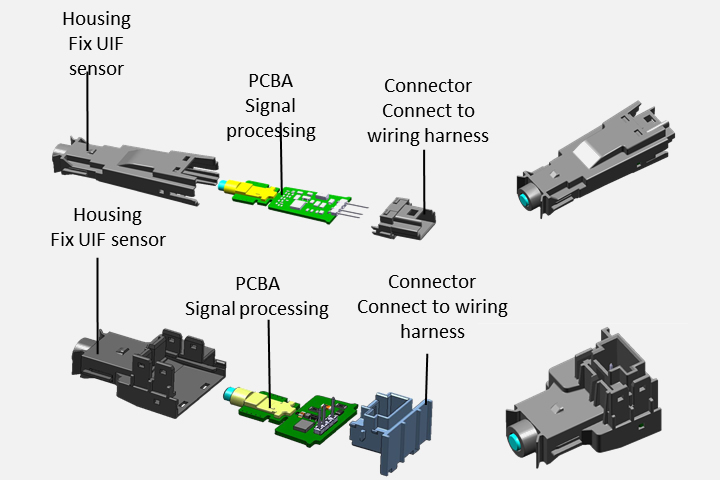 Housing
Fix UIF
sensor

PCBA
Signal
processing

Connector
Connect to
wiring harness

Housing
Fix UIF sensor

PCBA
Signal processing

Connector
Connect to wiring
harness